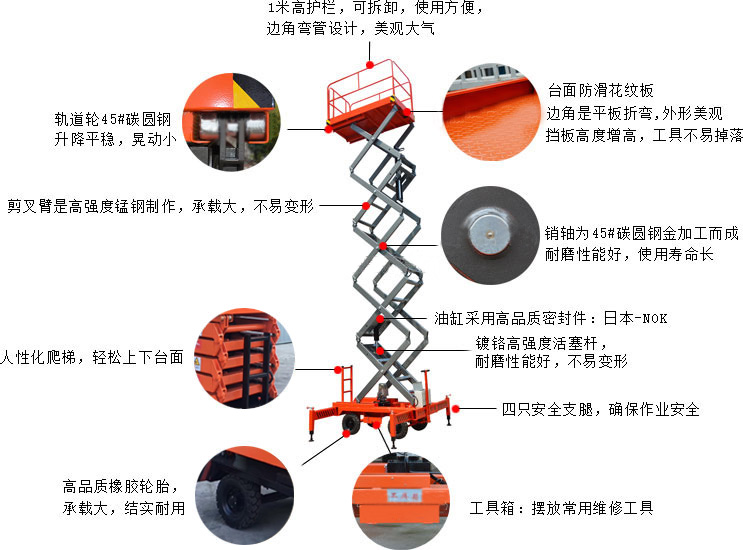 1米高护栏，可拆卸，使用方便，
边角弯管设计，美观大气

轨道轮45#碳圆钢
升降平稳，晃动小

台面防滑花纹板
边角是平板折弯，外形美观
挡板高度增高，工具不易掉落

剪叉臂是高强度锰钢制作，承载大，不易变形

销轴为45#碳圆钢金加工而成
耐磨性能好，使用寿命长

油缸采用高品质密封件：日本-NOK

镀铬高强度活塞杆，
耐磨性能好，不易变形

人性化爬梯，轻松上下台面

四只安全支腿，确保作业安全

高品质橡胶轮胎，
承载大，结实耐用

工具箱：摆放常用维修工具